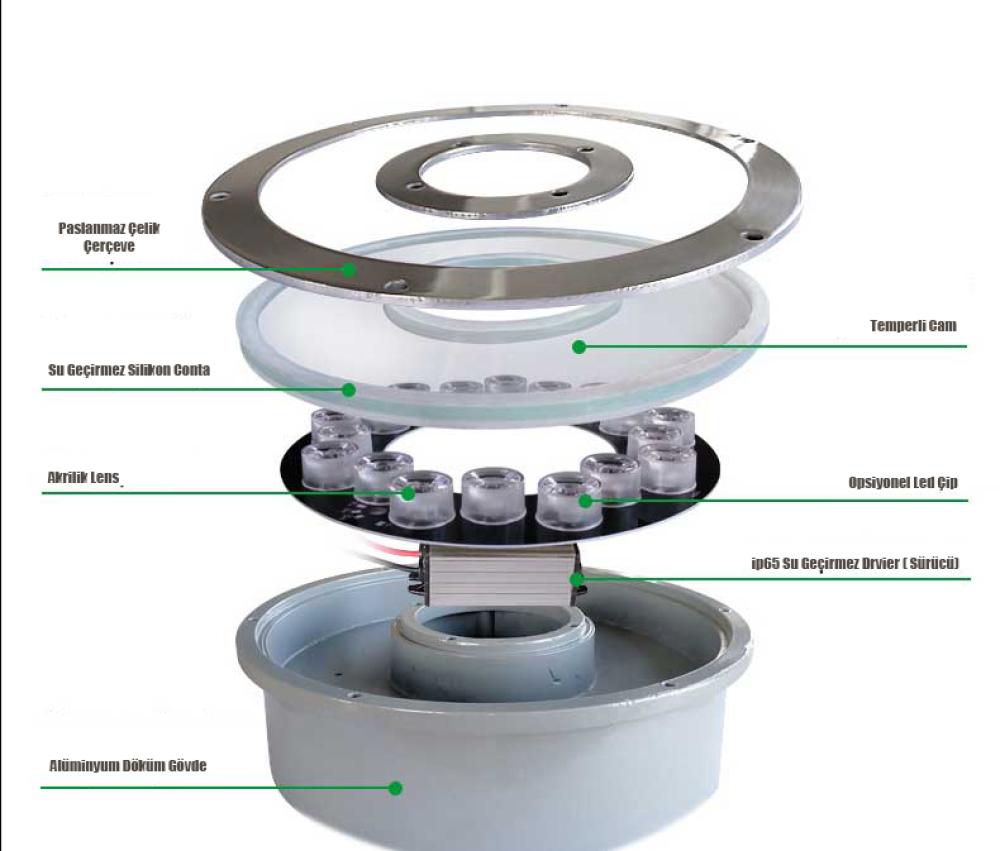 Paslanmaz Çelik Çerçeve

Temperli Cam

Su Geçirmez Silikon Conta

Akrilik Lens

Opsiyonel Led Çip

ip65 Su Geçirmez Drvier ( Sürücü)

Alüminyum Döküm Gövde